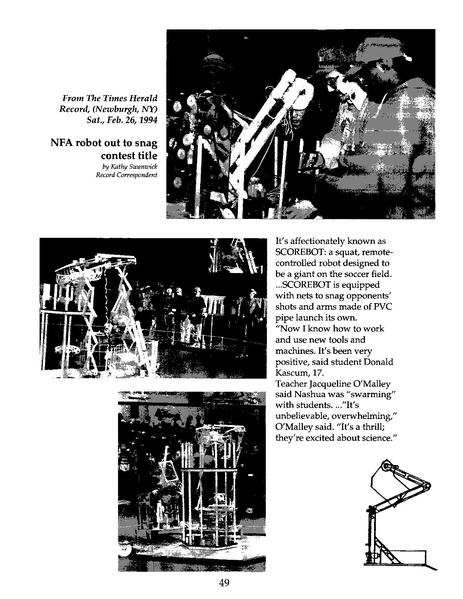 From The Times Herald Record, (Newburgh, NY) Sat., Feb. 26, 1994

NFA robot out to snag contest title
by Kathy Swantwick
Record Correspondent

It's affectionately known as SCOREBOT: a squat, remote-controlled robot designed to be a giant on the soccer field. ...SCOREBOT is equipped with nets to snag opponents' shots and arms made of PVC pipe launch its own.
"Now I know how to work and use new tools and machines. It's been very positive, said student Donald Kascum, 17.
Teacher Jacqueline O'Malley said Nashua was "swarming" with students. ..."It's unbelievable, overwhelming," O'Malley said. "It's a thrill; they're excited about science."

49